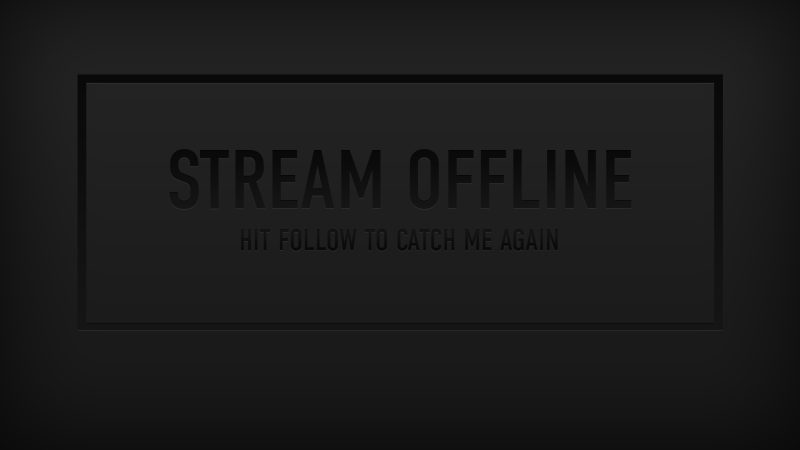 STREAM OFFLINE

HIT FOLLOW TO CATCH ME AGAIN